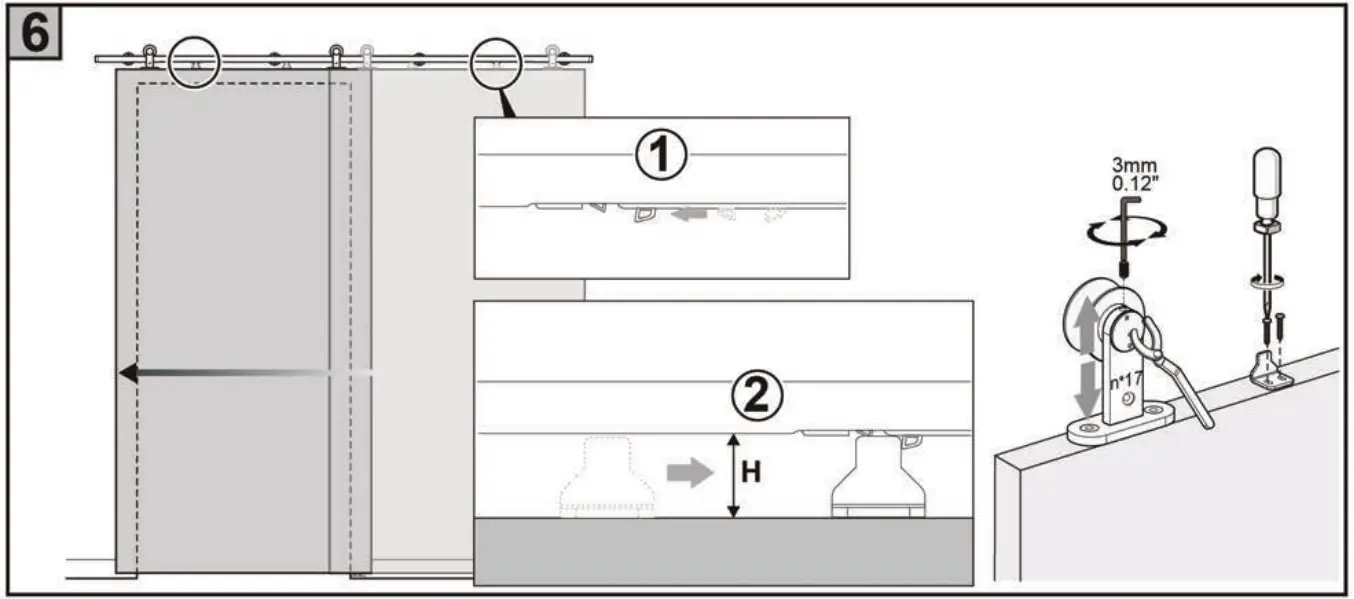 6

1

2

H

3mm
0.12"

n°17