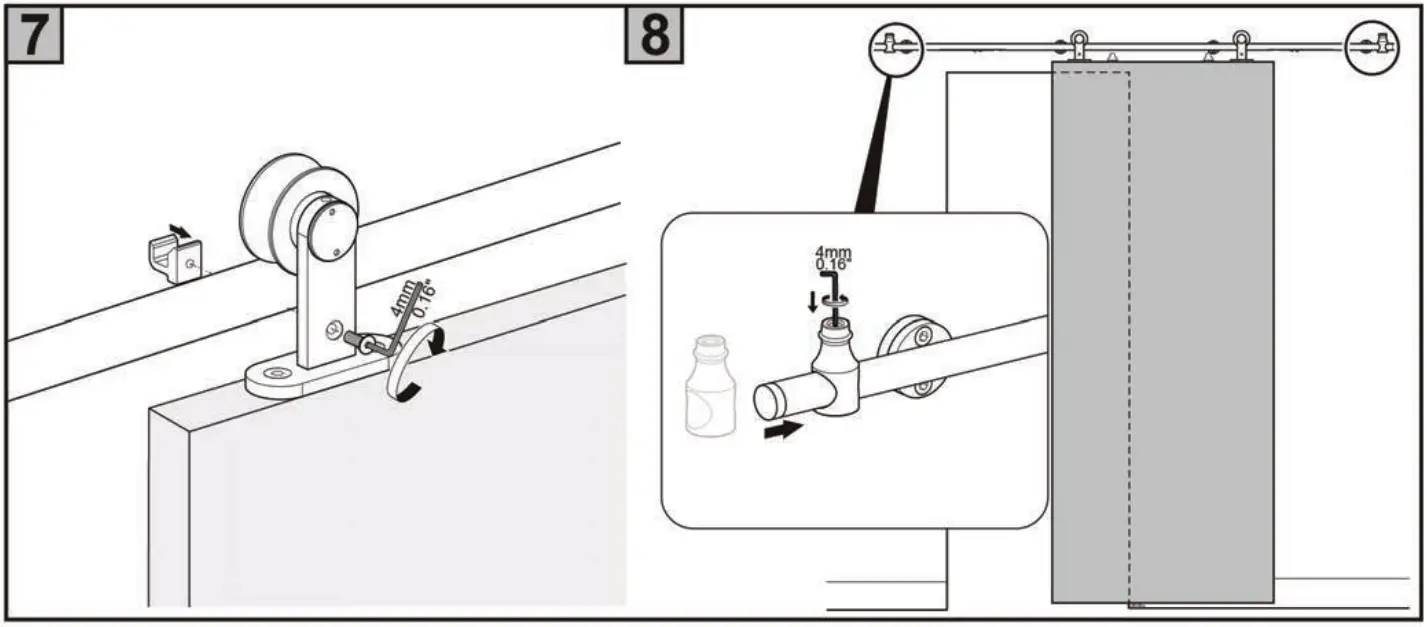 7

4mm
0.16"

8

4mm
0.16"