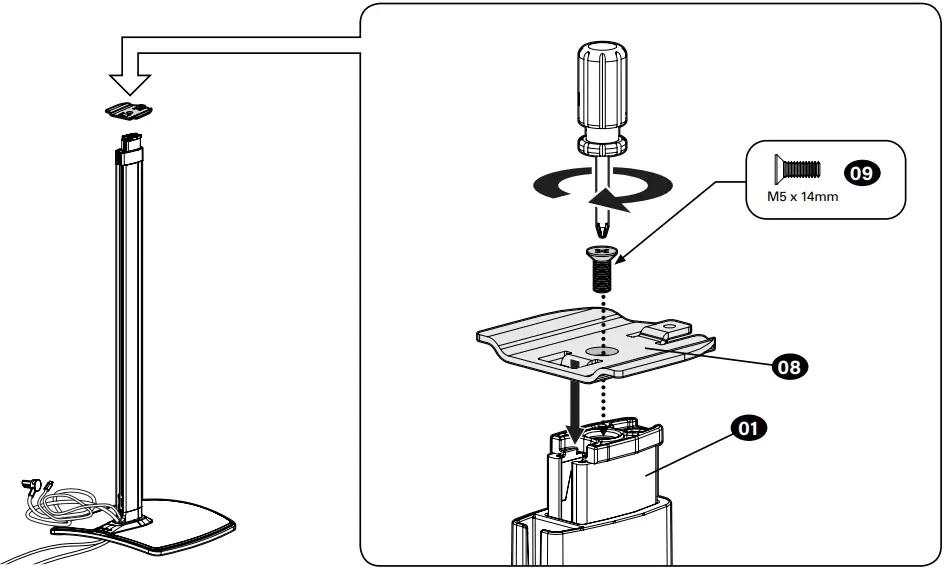 M5 x 14mm
09
08
01