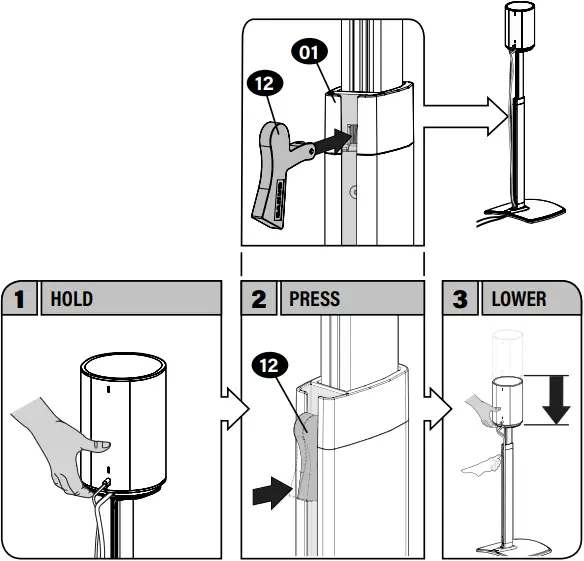 01

12

1 HOLD

2 PRESS

12

3 LOWER