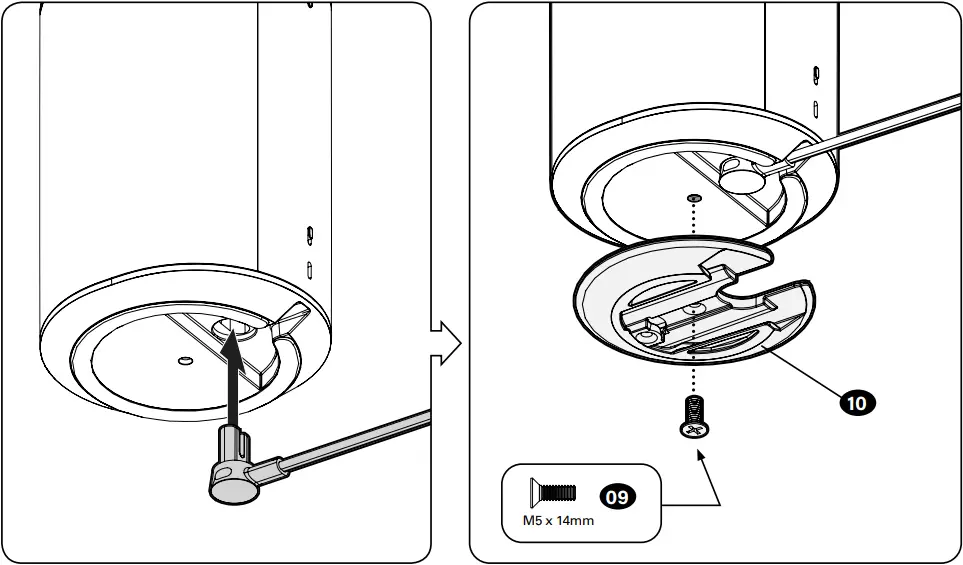 10

09

M5 x 14mm