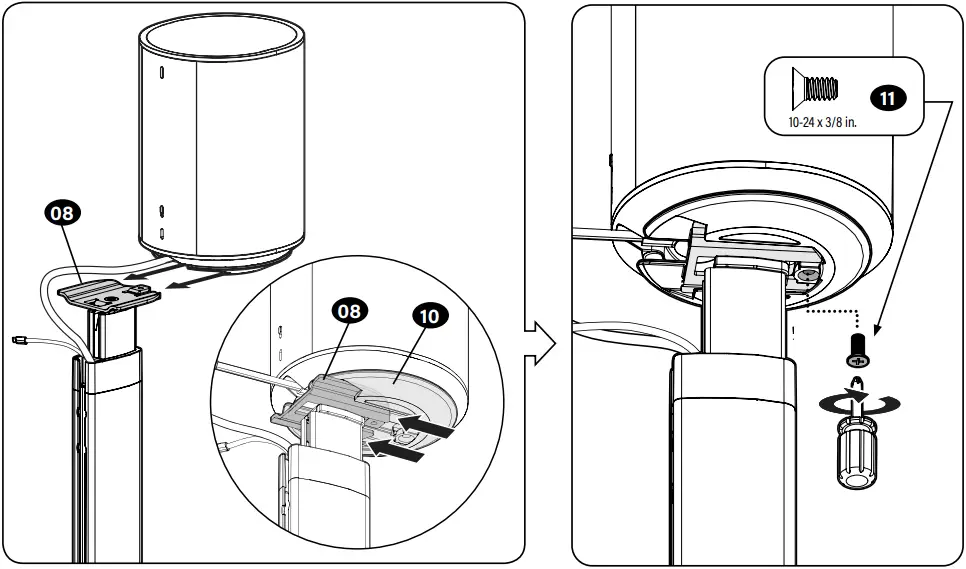 08

08

10

10-24 x 3/8 in.

11