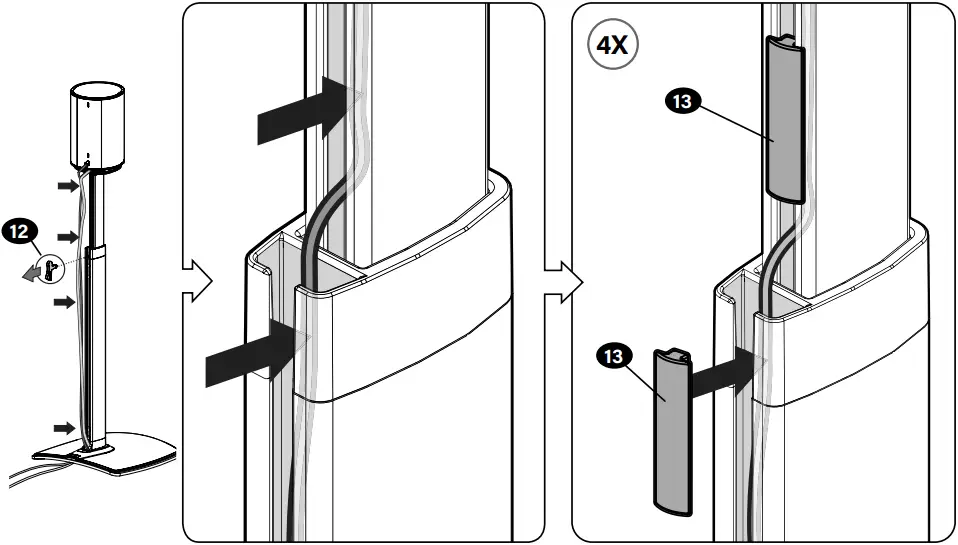 12

4X

13

13