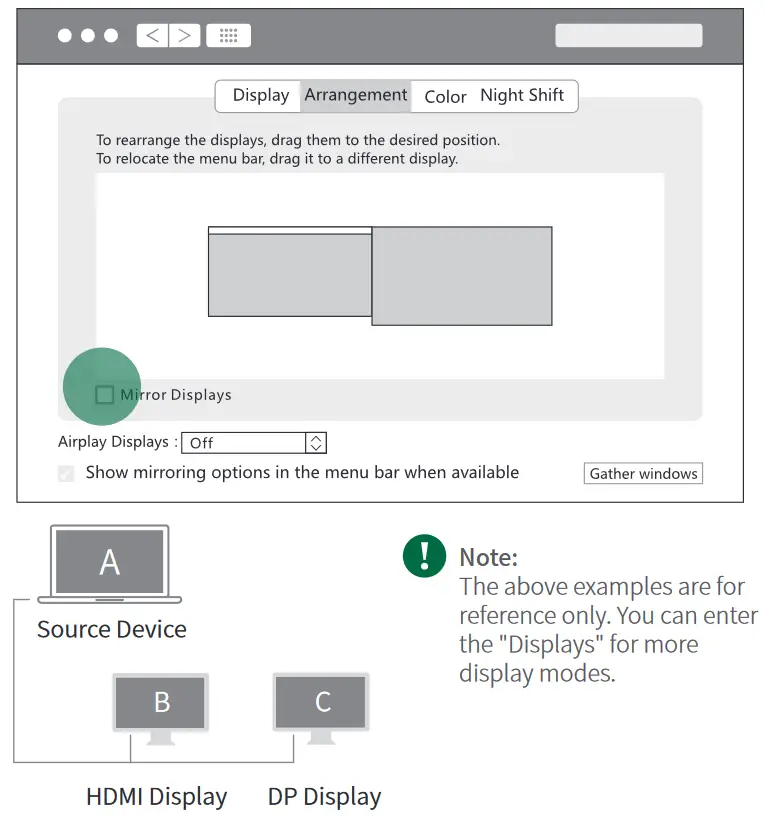 Display Arrangement Color Night Shift

To rearrange the displays, drag them to the desired position.
To relocate the menu bar, drag it to a different display.

Mirror Displays

Airplay Displays : Off

Show mirroring options in the menu bar when available

Gather windows

A

Source Device

B

C

HDMI Display

DP Display

!

Note:
The above examples are for reference only. You can enter the "Displays" for more display modes.