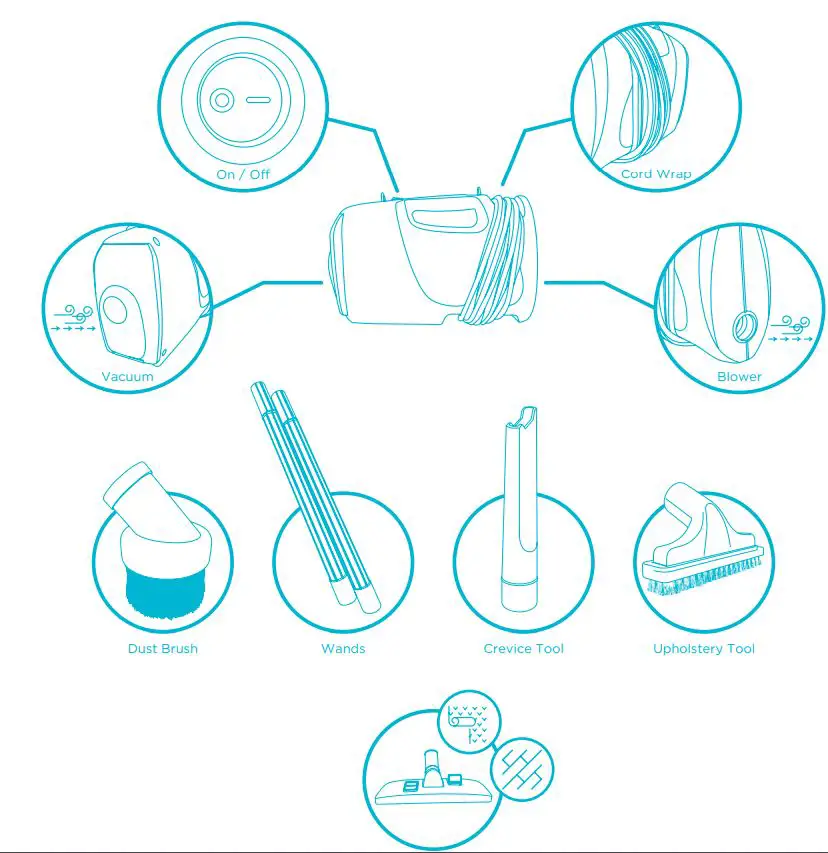 On / Off

Cord Wrap

Vacuum

Blower

Dust Brush

Wands

Crevice Tool

Upholstery Tool