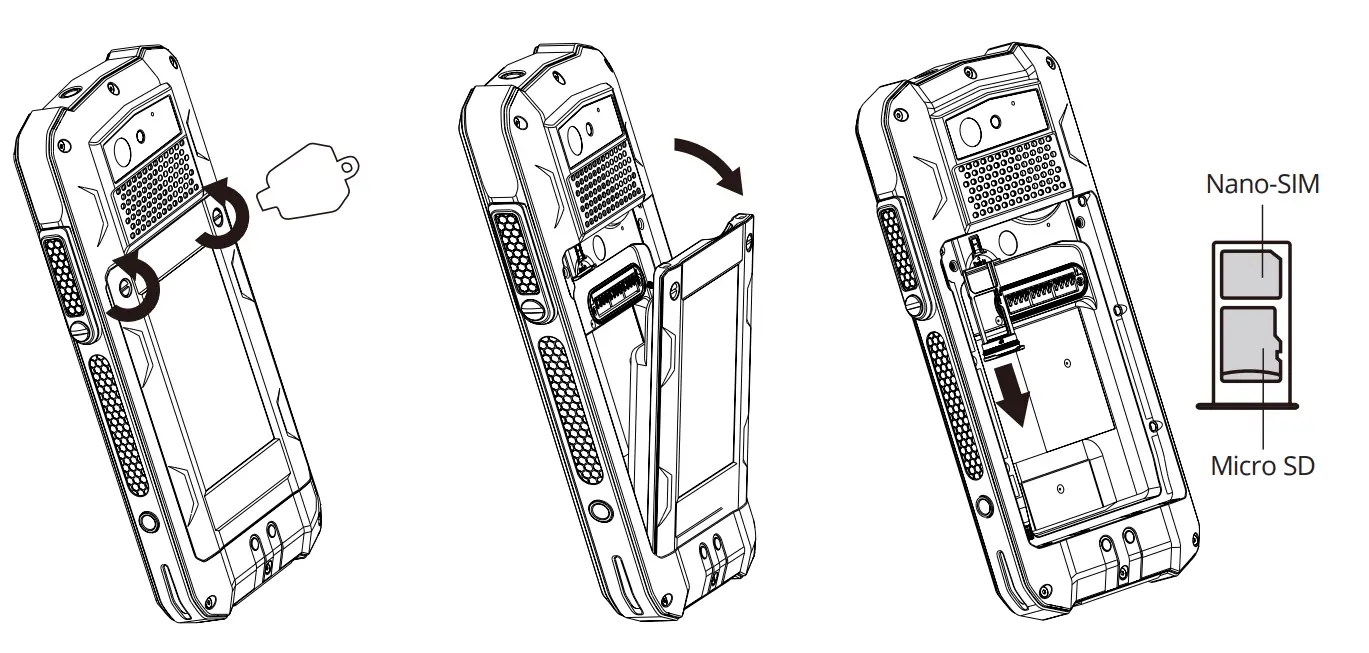 Nano-SIM
Micro SD