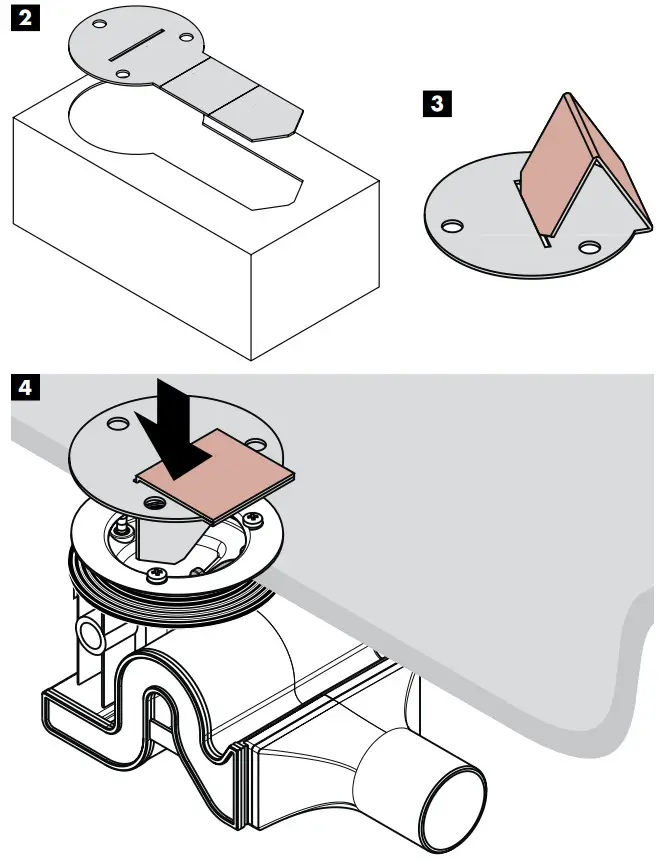 2

3

4