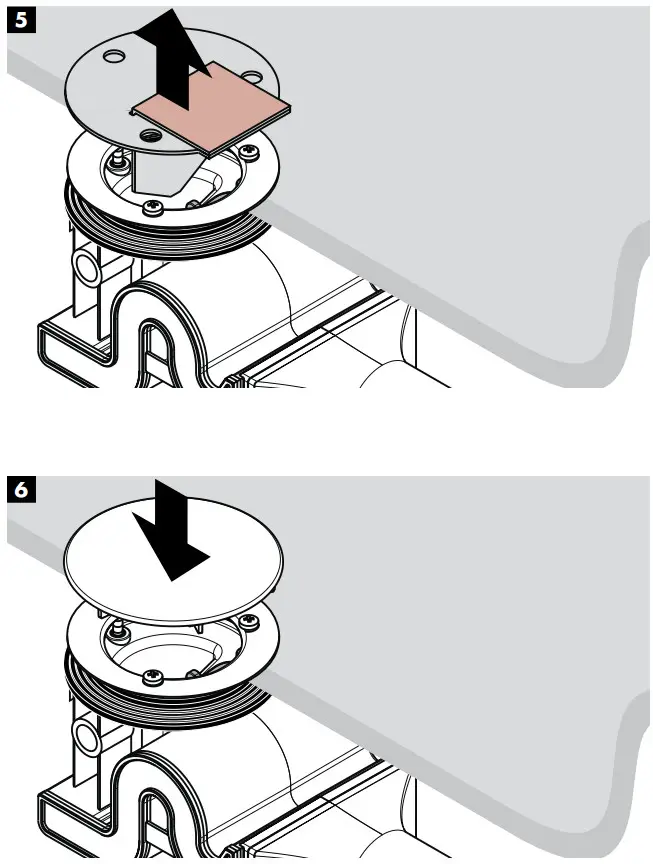 5

6