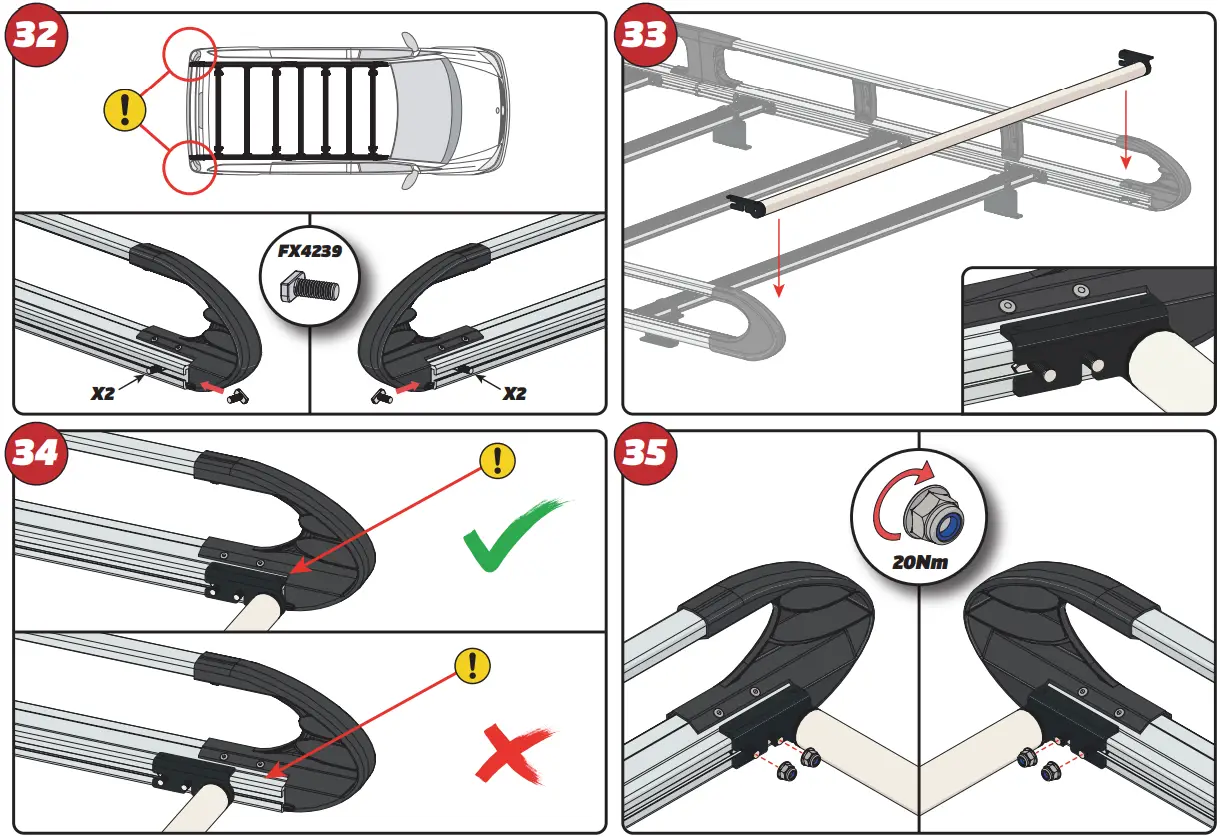 32

!

FX4239

X2

X2

33

34

!

!

35

20Nm