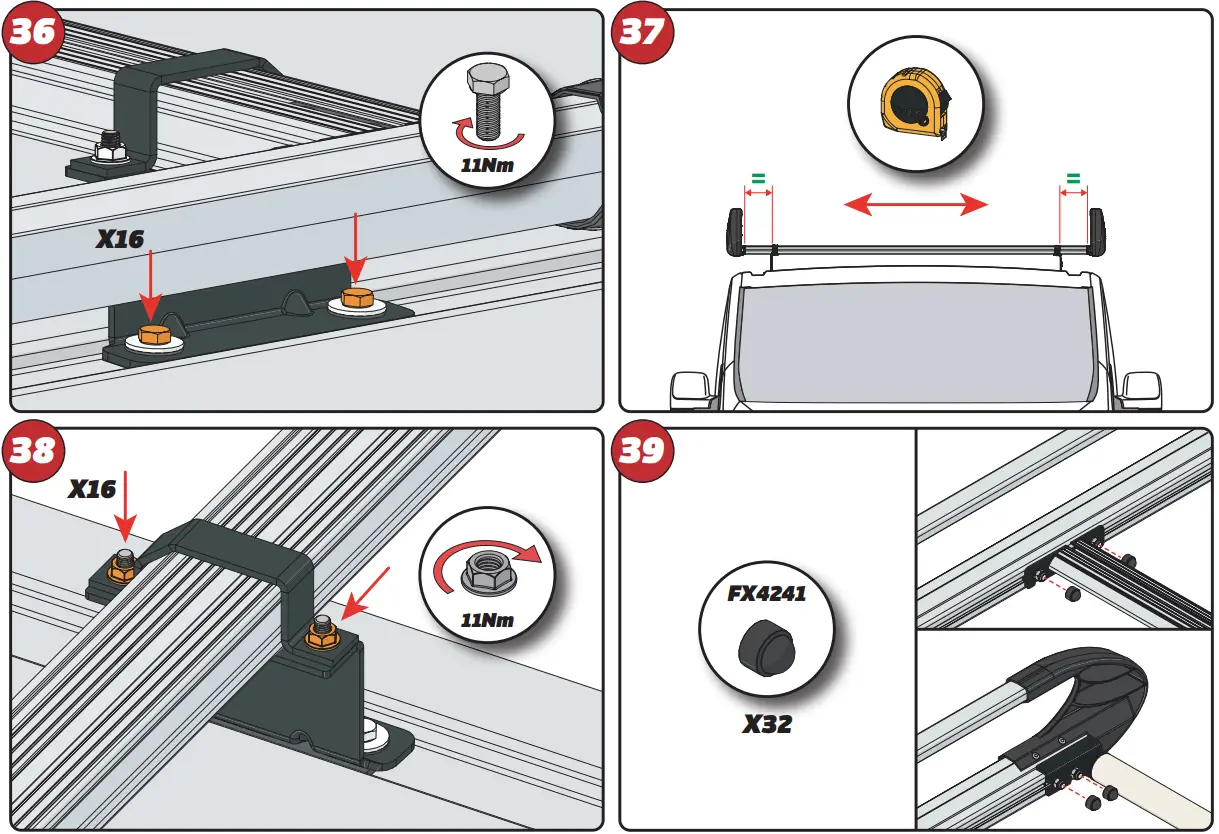 36

11Nm

X16

37

=

=

38

X16

11Nm

39

FX4241

X32