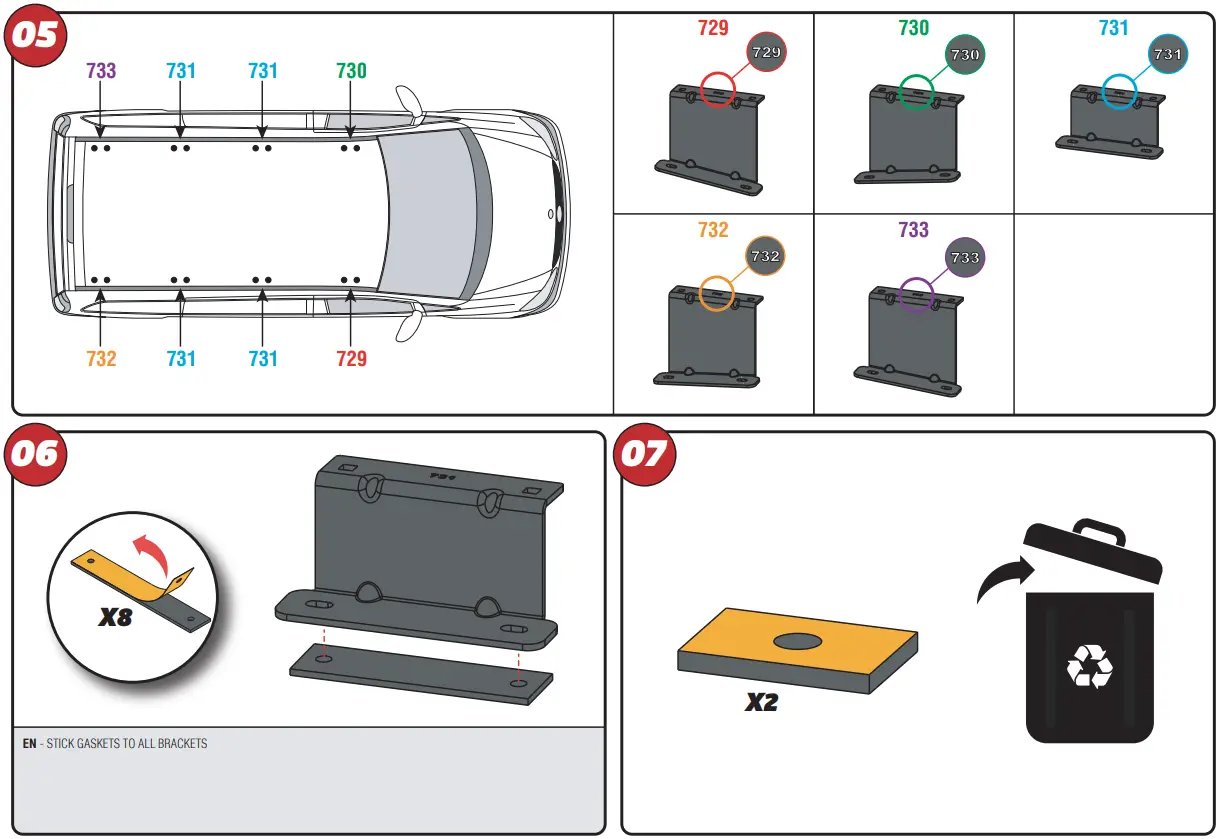 05

733 731 731 730

732 731 731 729

729
729

730
730

731
731

732
732

733
733

06

X8

EN - STICK GASKETS TO ALL BRACKETS

07

X2