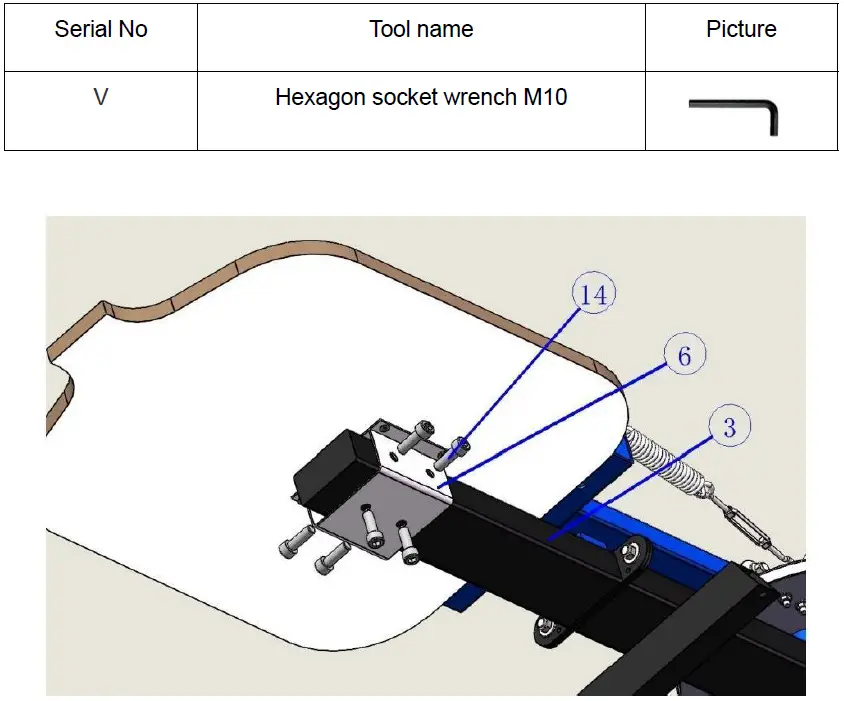 | Serial No | Tool name | Picture |
|---|---|---|
| V | Hexagon socket wrench M10 | |

14

6

3