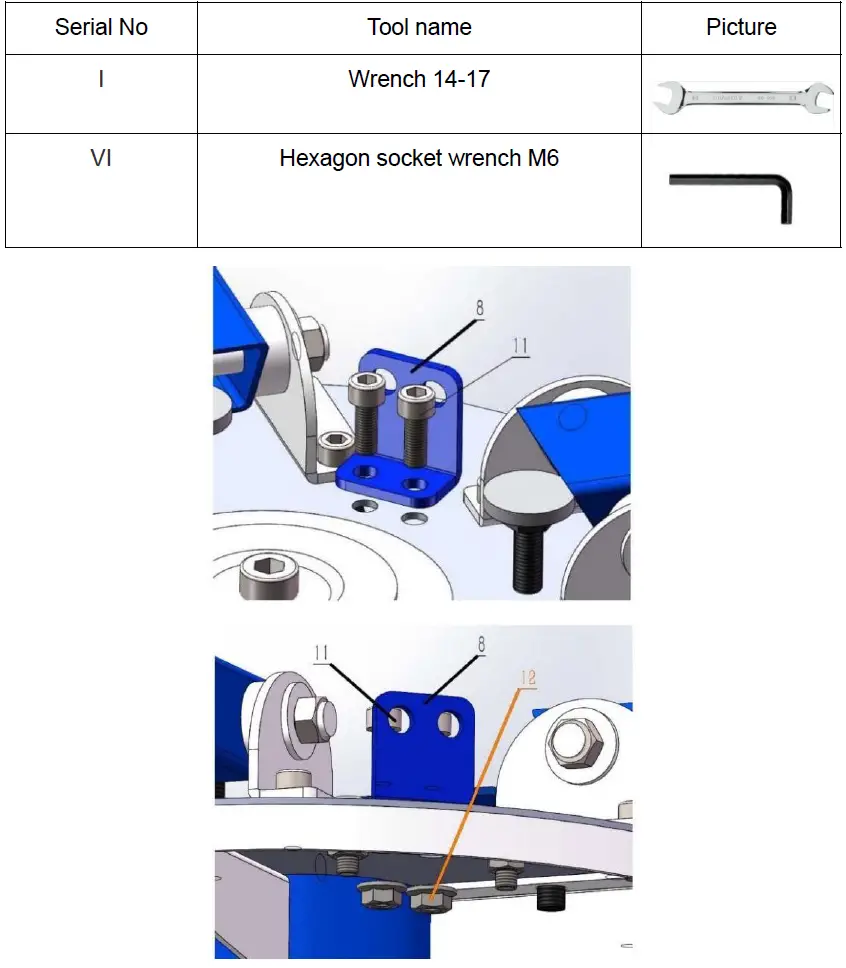 | Serial No | Tool name | Picture |
|---|---|---|
| I | Wrench 14-17 | |
| VI | Hexagon socket wrench M6 | |

8

11

11

8

12