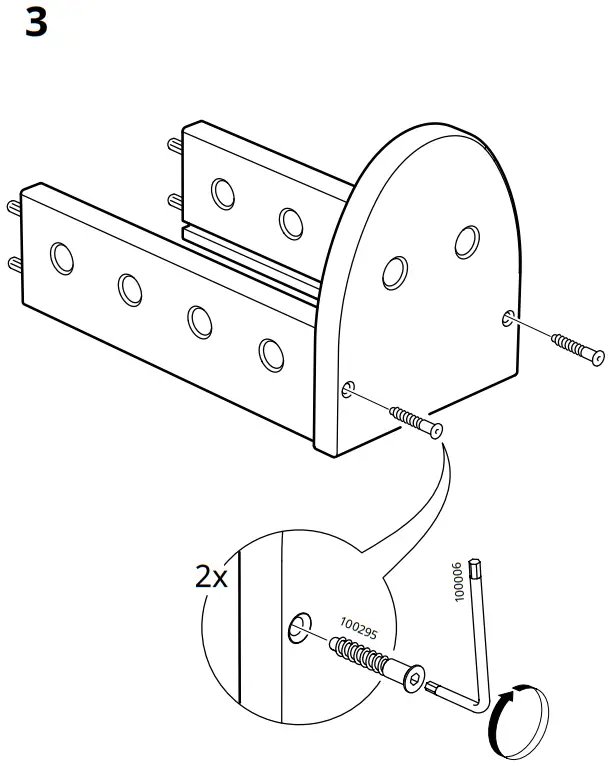 3

2x

100295

100006