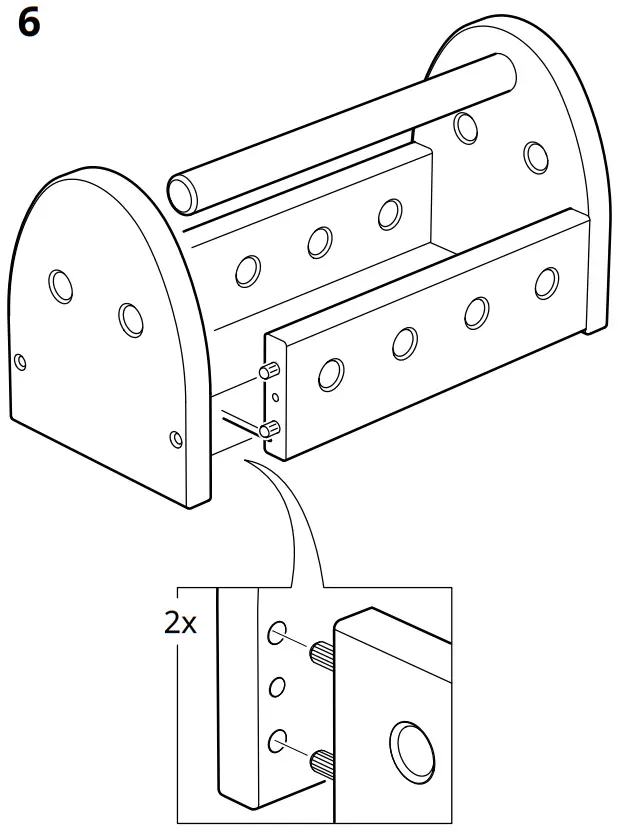 6

2x