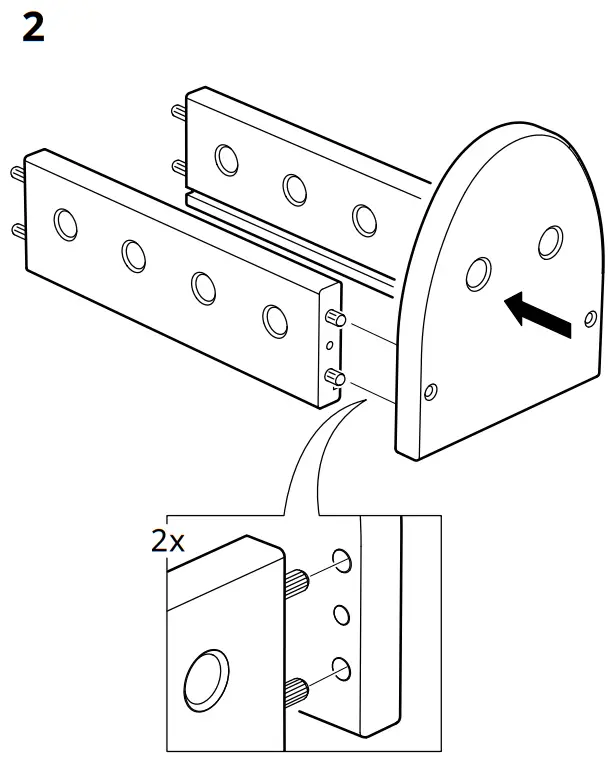 2

2x