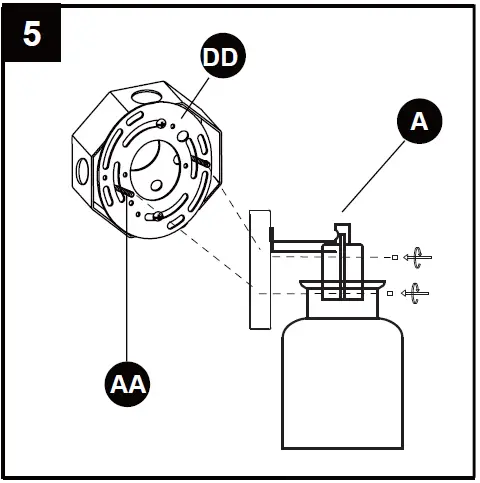 5

DD

A

AA