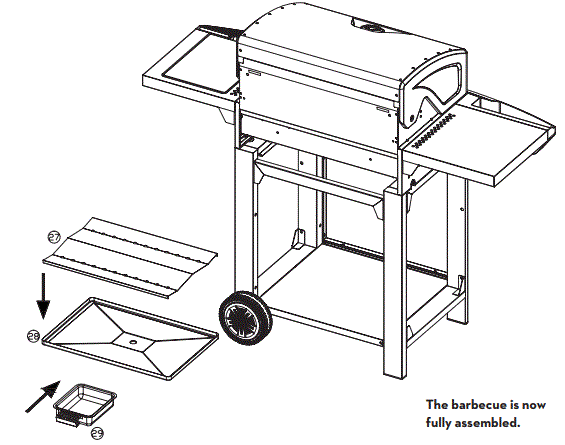 27

28

29

The barbecue is now fully assembled.