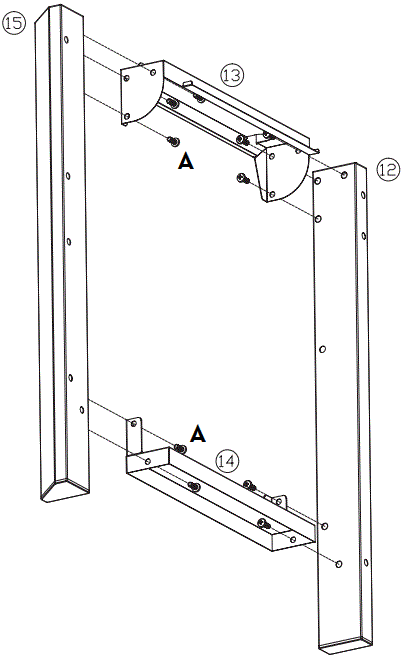 15
13
A
12
A
14