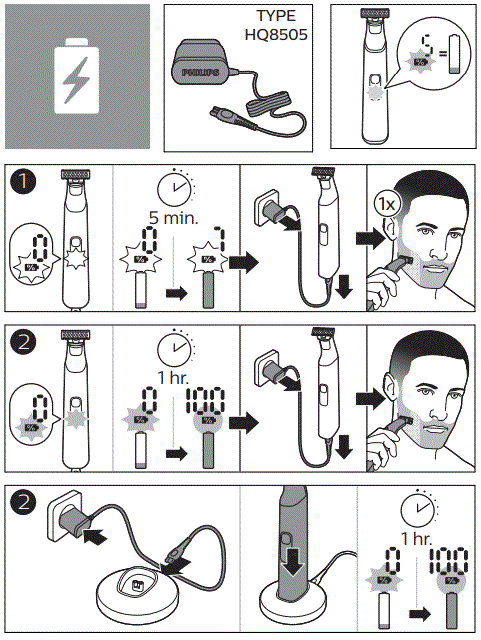 TYPE
HQ8505

PHILIPS

5

%

1

0

%

5 min.

0

%

1

%

1x

2

0

%

1 hr.

0

%

100

%

2

1 hr.

0

%

100

%