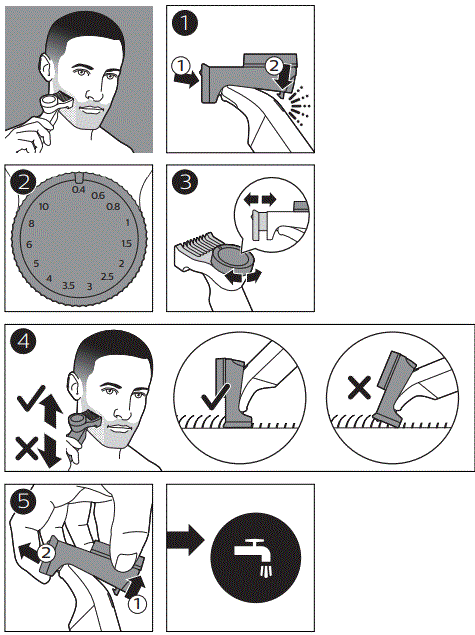 1
1
2

2
0.4
0.6
0.8
1
1.5
2
2.5
3
3.5
4
5
6
8
10

3

4

5
2
1