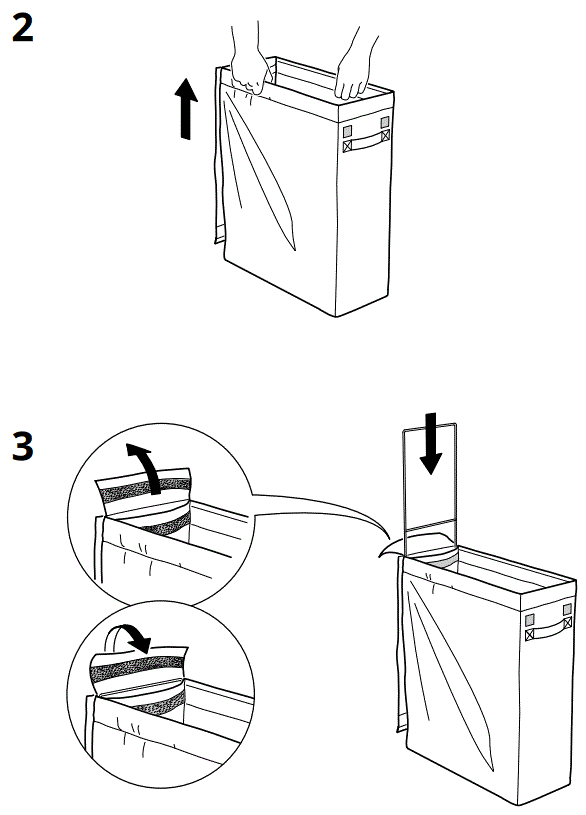 2

3