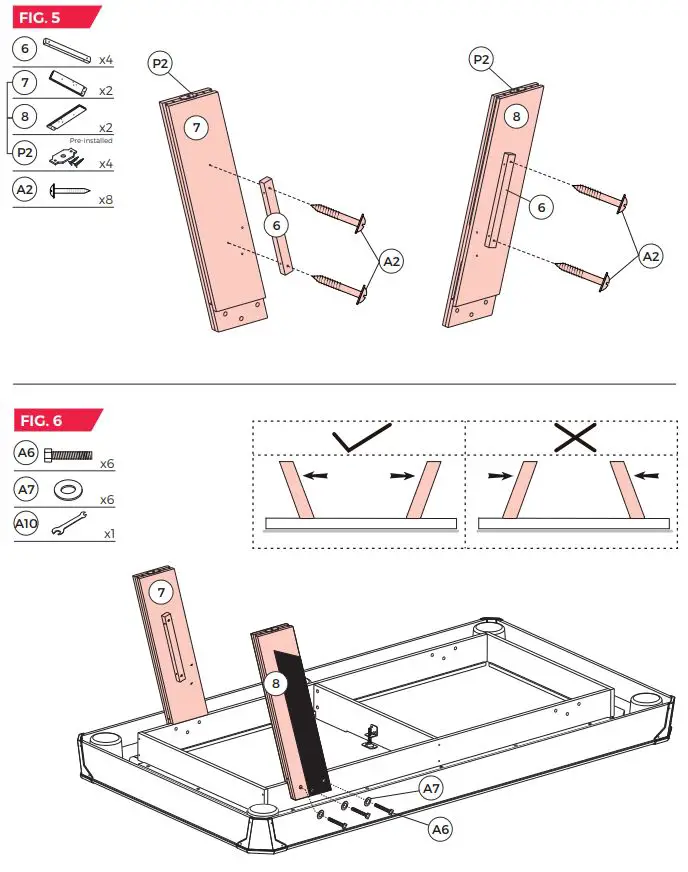 FIG. 5

6 x4
7 x2
8 x2
Pre-installed
P2 x4
A2 x8

P2
7
6
A2

P2
8
6
A2

FIG. 6

A6 x6
A7 x6
A10 x1

7
8
A7
A6