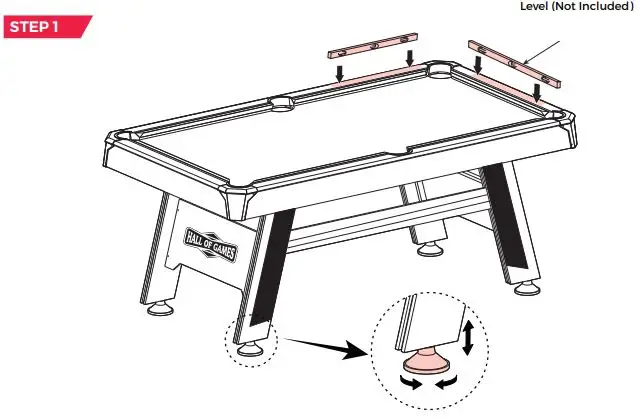 STEP 1

Level (Not Included)

HALL OF GAMES