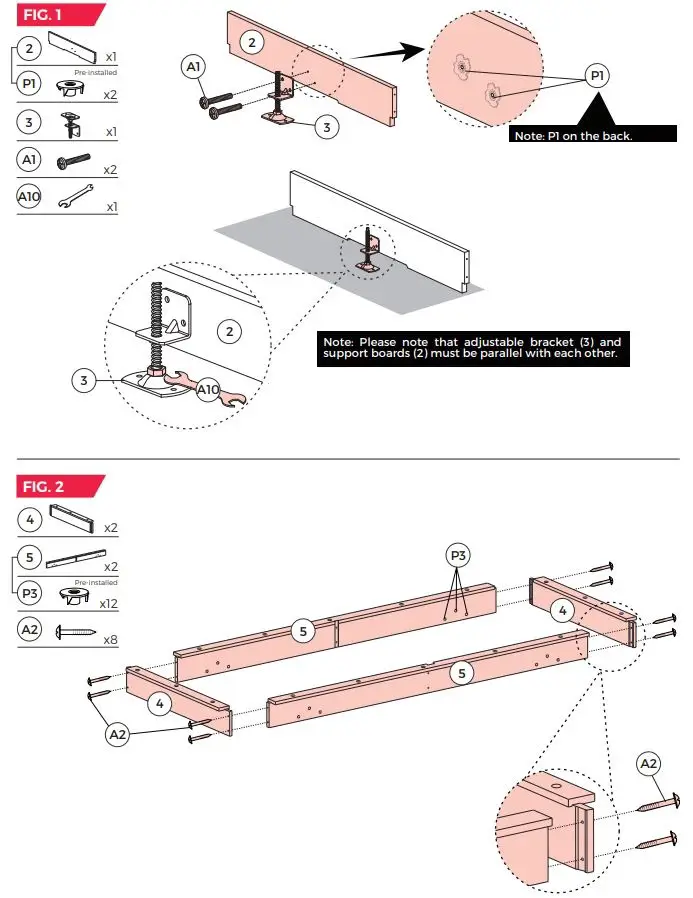 FIG. 1

2 x1
Pre-installed
P1 x2
3 x1
A1 x2
A10 x1

A1
2
3
P1
Note: P1 on the back.

2
3
A10

Note: Please note that adjustable bracket (3) and support boards (2) must be parallel with each other.

FIG. 2

4 x2
5 x2
Pre-installed
P3 x12
A2 x8

P3
5
4
5
4
A2
A2