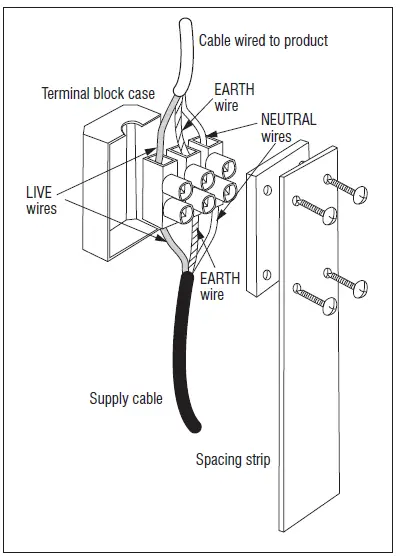 Cable wired to product

Terminal block case

EARTH wire

NEUTRAL wires

LIVE wires

EARTH wire

Supply cable

Spacing strip