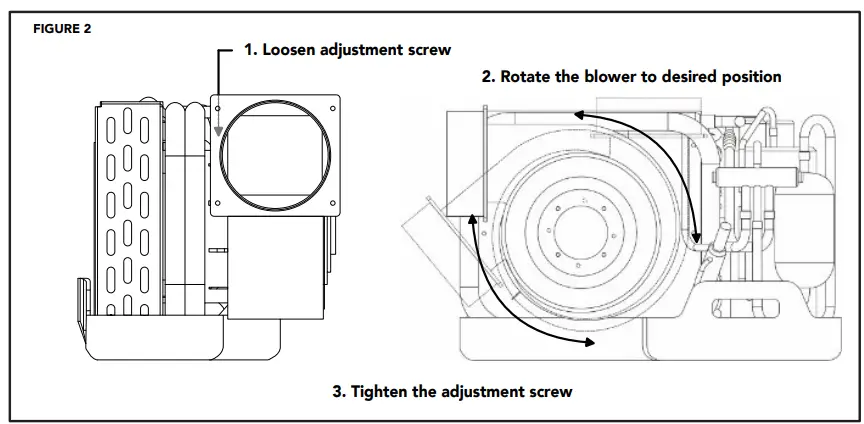 FIGURE 2

1. Loosen adjustment screw

2. Rotate the blower to desired position

3. Tighten the adjustment screw