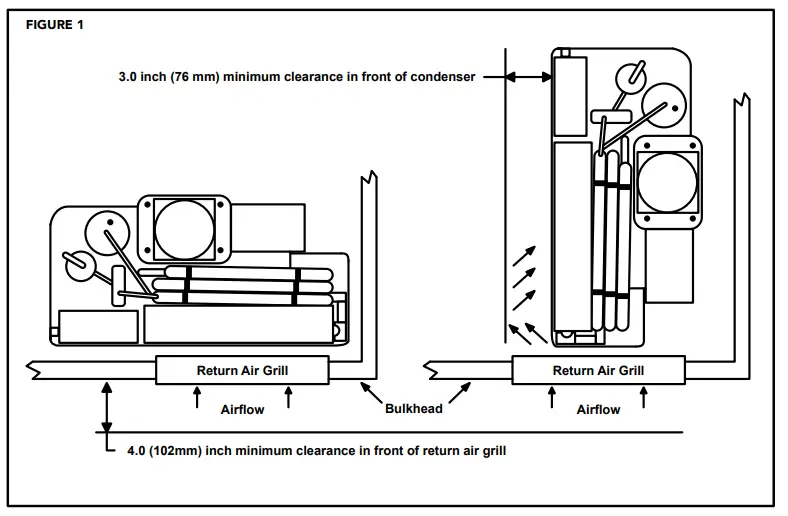 FIGURE 1

3.0 inch (76 mm) minimum clearance in front of condenser

Return Air Grill

Airflow

Bulkhead

Return Air Grill

Airflow

4.0 (102mm) inch minimum clearance in front of return air grill