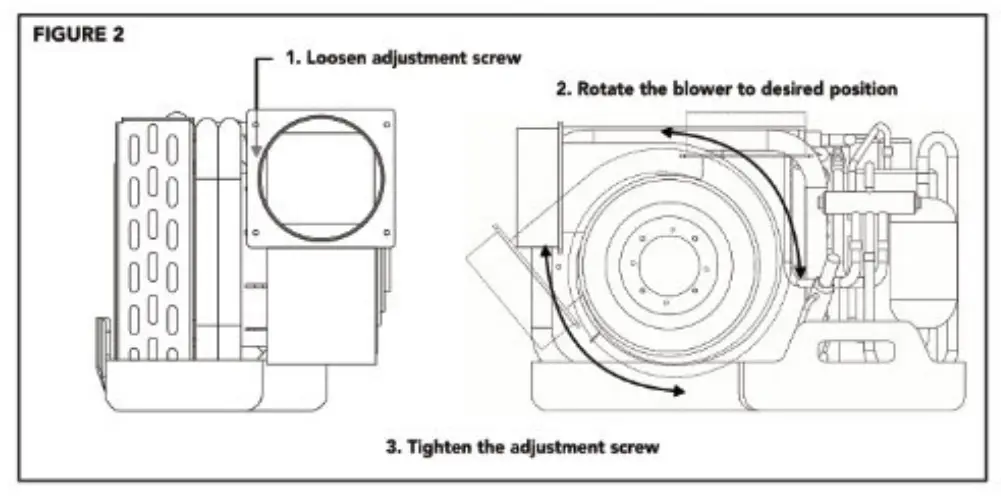 FIGURE 2

1. Loosen adjustment screw

2. Rotate the blower to desired position

3. Tighten the adjustment screw