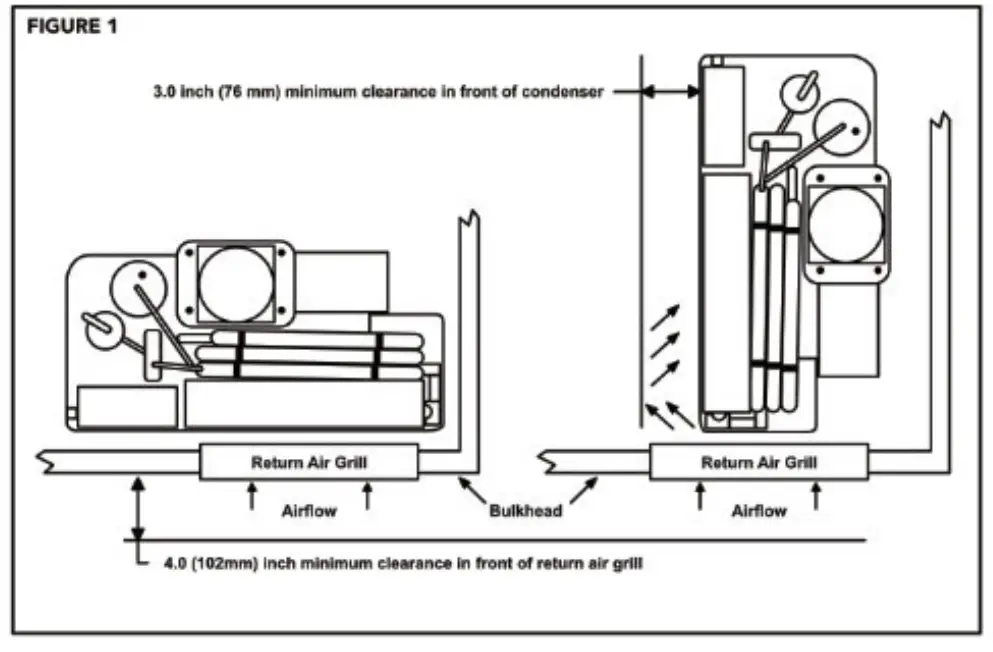 FIGURE 1

3.0 inch (76 mm) minimum clearance in front of condenser

Return Air Grill

Airflow

Bulkhead

Return Air Grill

Airflow

4.0 (102mm) inch minimum clearance in front of return air grill