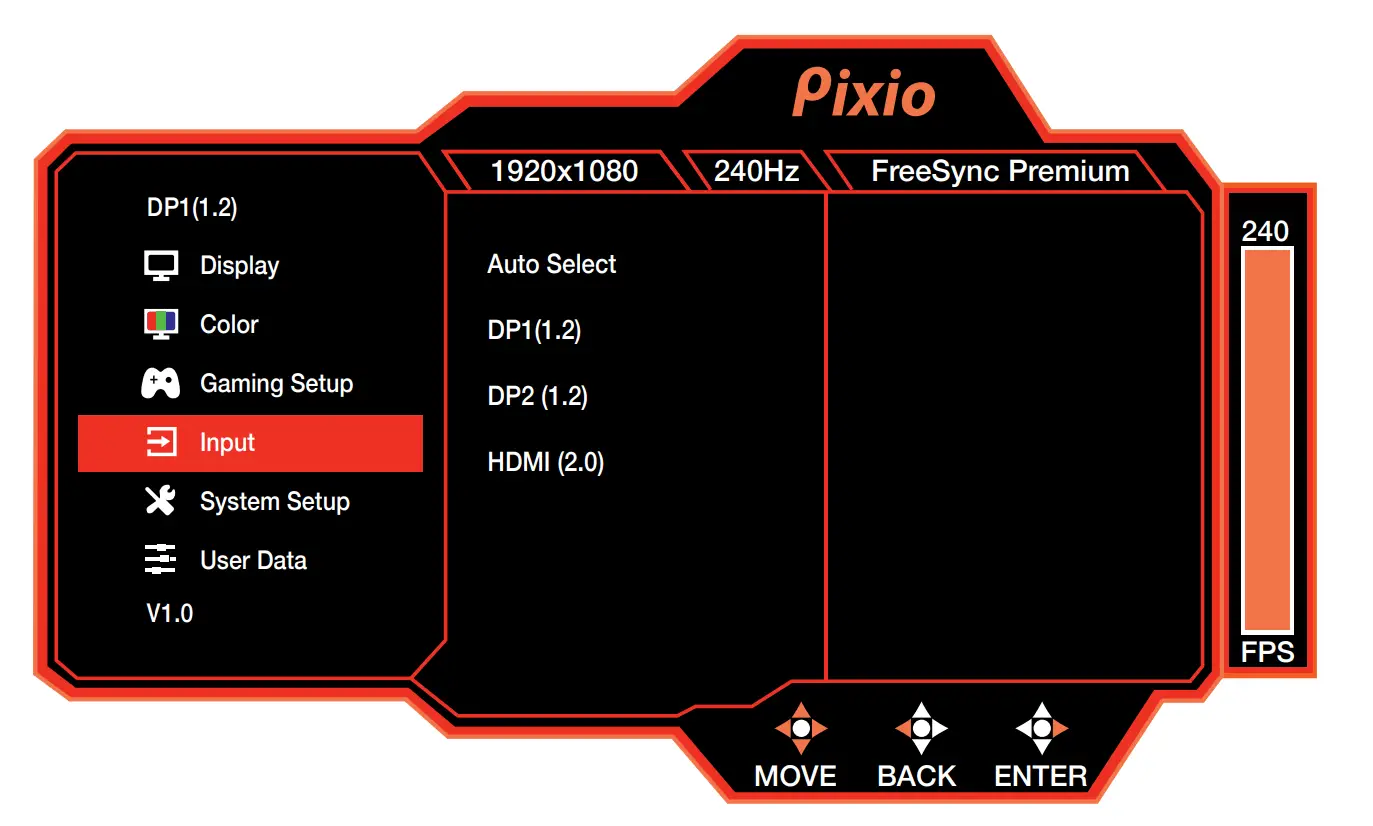 Pixio

1920x1080
240Hz
FreeSync Premium

DP1(1.2)
Display
Color
Gaming Setup
Input
System Setup
User Data
V1.0

Auto Select
DP1(1.2)
DP2 (1.2)
HDMI (2.0)

240
FPS

MOVE
BACK
ENTER