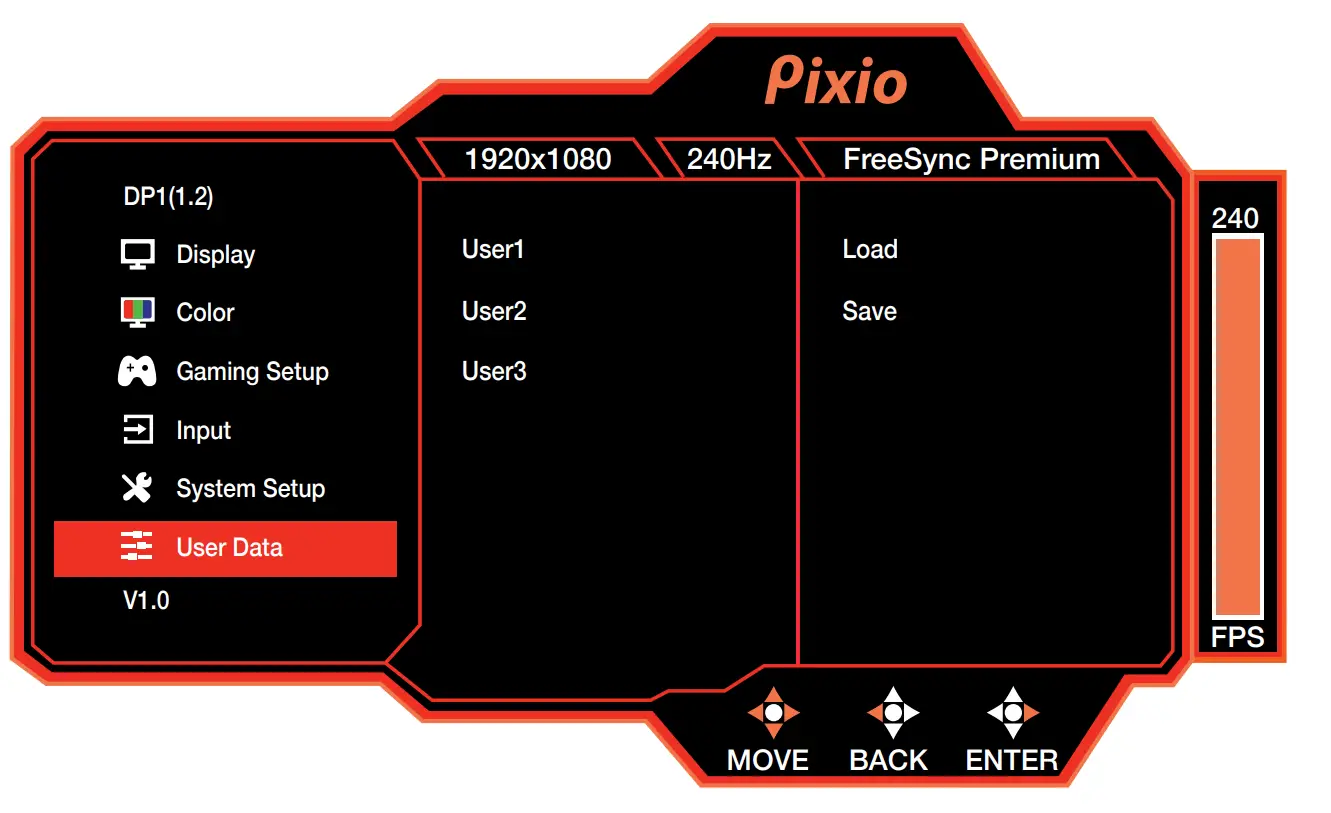 Pixio

1920x1080 240Hz FreeSync Premium

DP1(1.2)
Display
Color
Gaming Setup
Input
System Setup
User Data
V1.0

User1
User2
User3

Load
Save

240
FPS

MOVE BACK ENTER