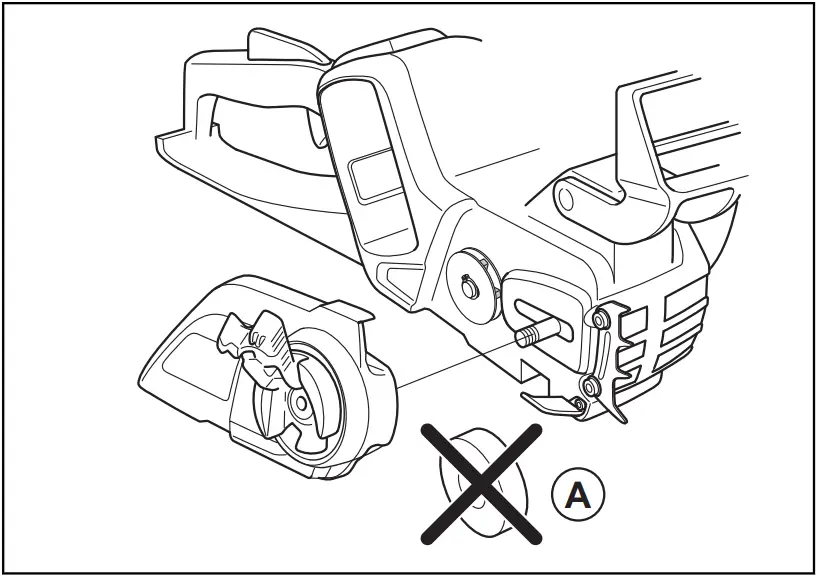 A