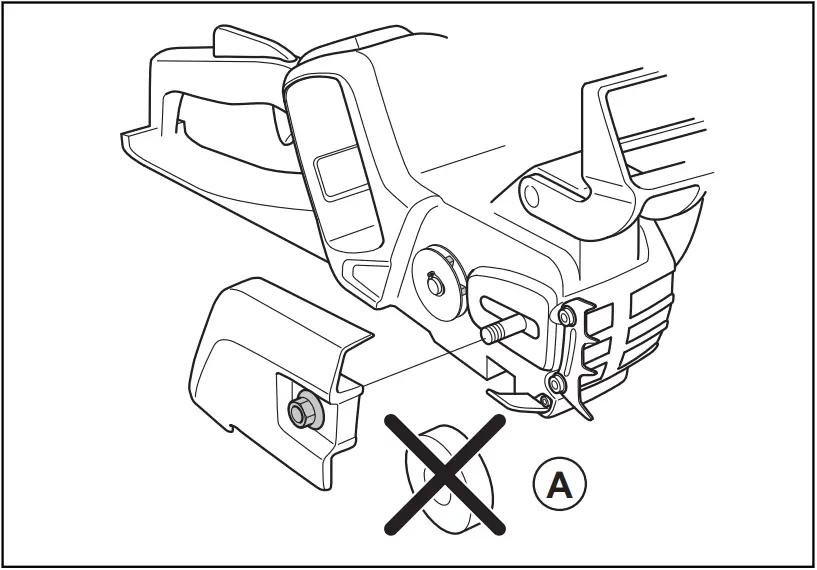 A