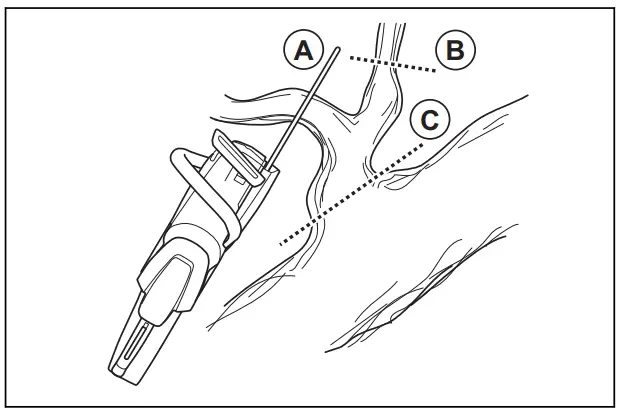 A
B
C