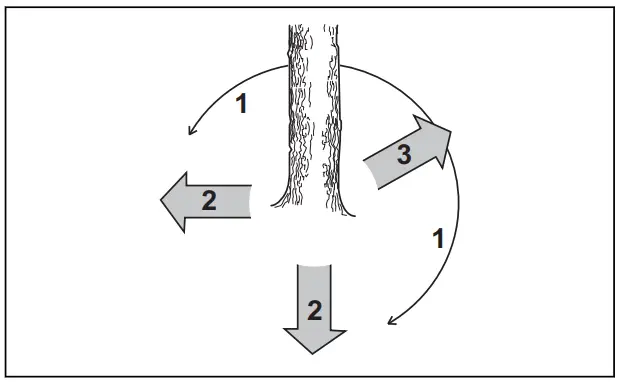 1
3
2
1
2