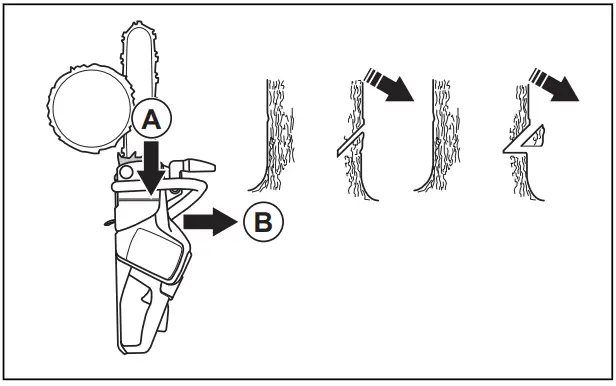 A

B