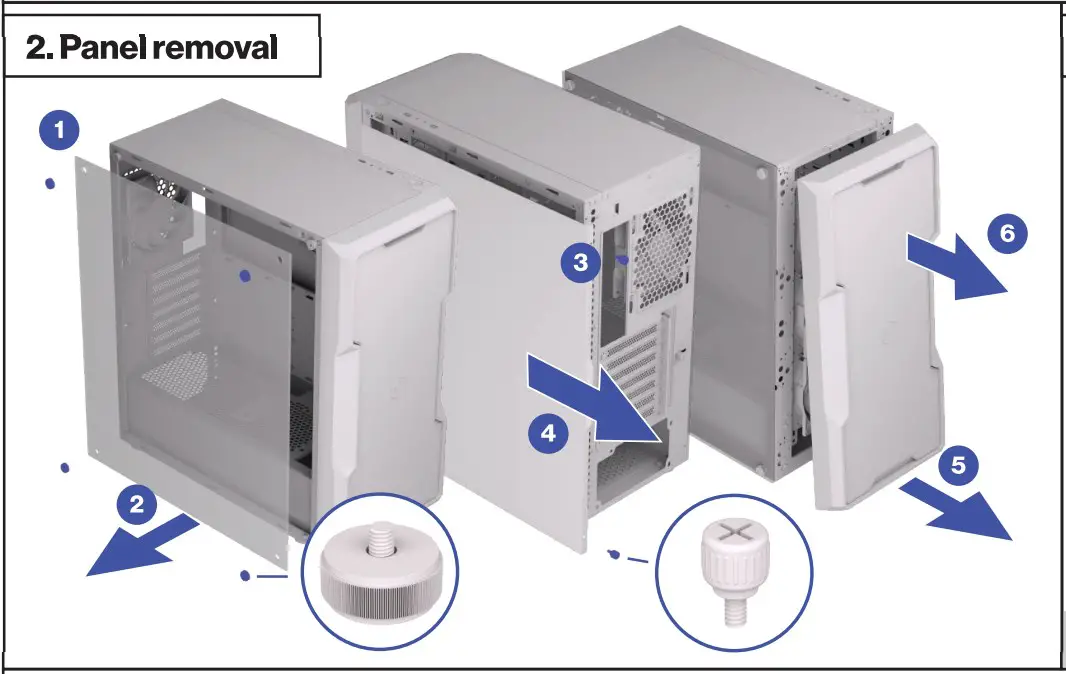 2. Panel removal

1

2

3

4

5

6