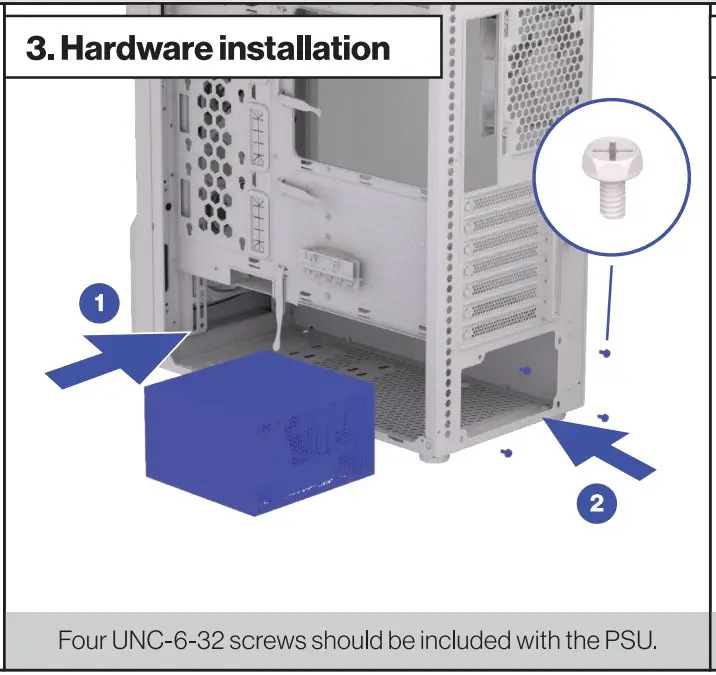 3. Hardware installation

1

2

Four UNC-6-32 screws should be included with the PSU.