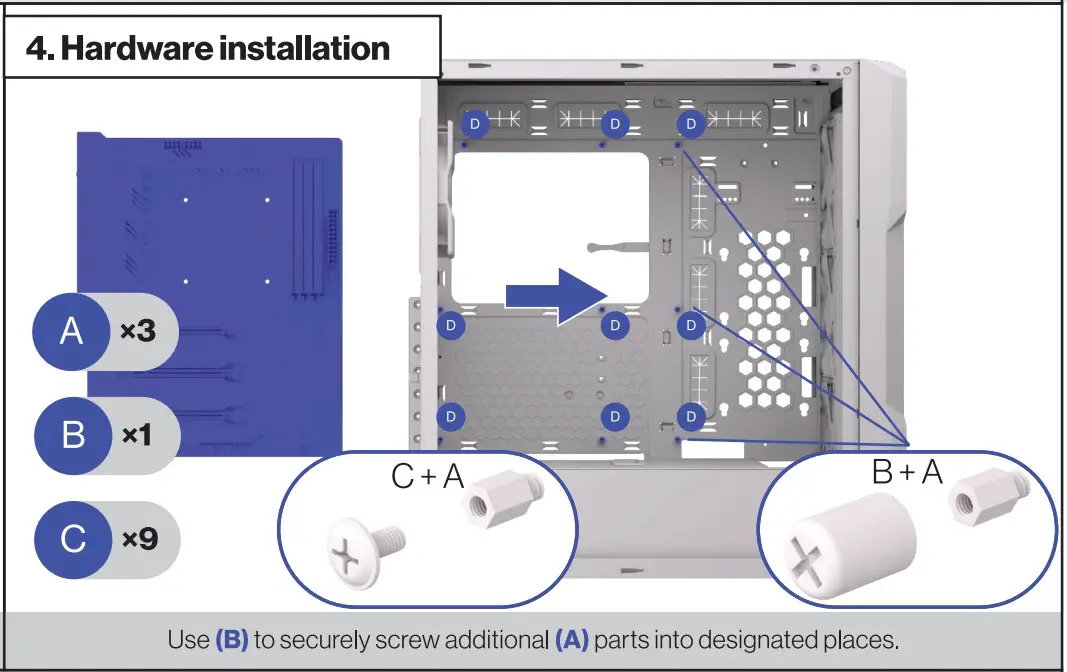 4. Hardware installation

D D D
D D D
D D D

A ×3
B ×1
C ×9

C + A

B + A

Use (B) to securely screw additional (A) parts into designated places.