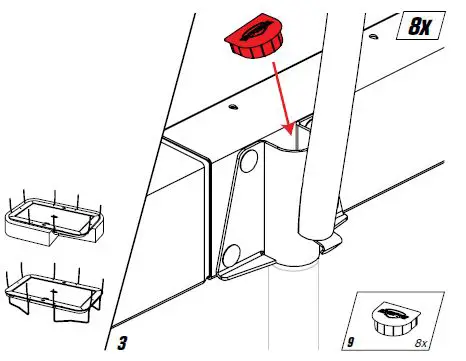 8x

3

9

8x