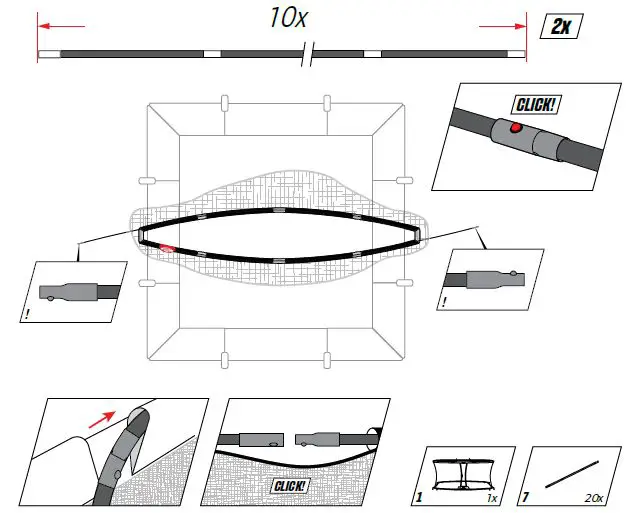 10x

2x

CLICK!

!

!

CLICK!

1

1x

7

20x