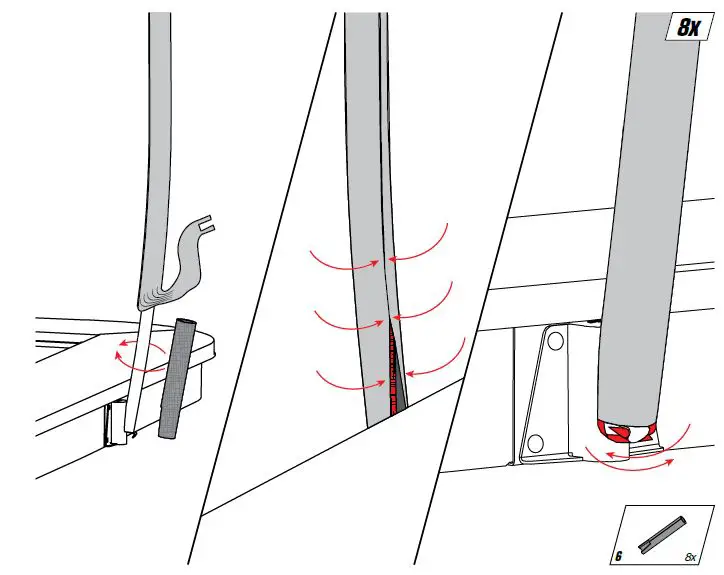 8x

6

8x