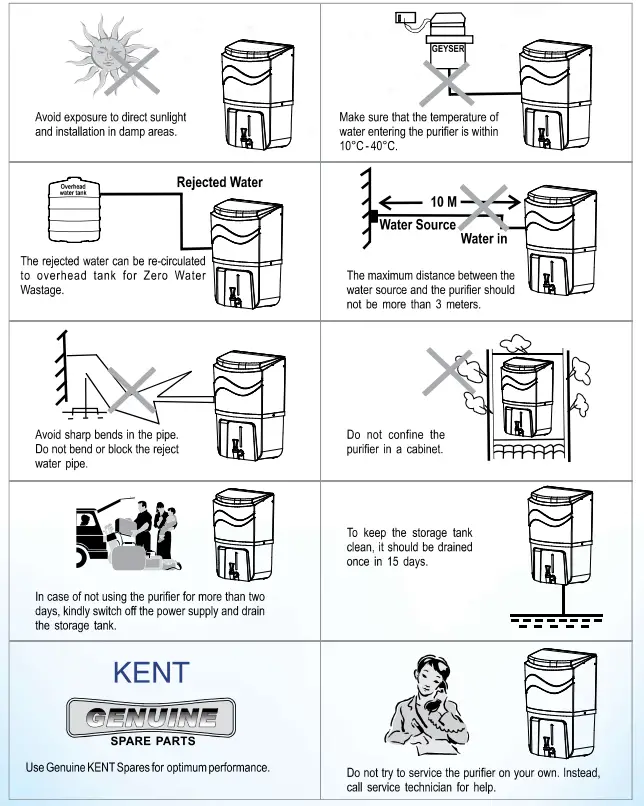 Avoid exposure to direct sunlight and installation in damp areas.

GEYSER

Make sure that the temperature of water entering the purifier is within 10°C - 40°C.

Overhead water tank

Rejected Water

The rejected water can be re-circulated to overhead tank for Zero Water Wastage.

10 M

Water Source

Water in

The maximum distance between the water source and the purifier should not be more than 3 meters.

Avoid sharp bends in the pipe. Do not bend or block the reject water pipe.

Do not confine the purifier in a cabinet.

In case of not using the purifier for more than two days, kindly switch off the power supply and drain the storage tank.

To keep the storage tank clean, it should be drained once in 15 days.

KENT

GENUINE

SPARE PARTS

Use Genuine KENT Spares for optimum performance.

Do not try to service the purifier on your own. Instead, call service technician for help.