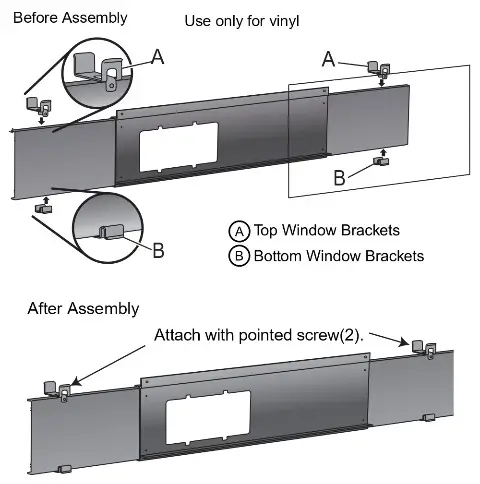 Before Assembly

Use only for vinyl

A

A

B

B

A Top Window Brackets

B Bottom Window Brackets

After Assembly

Attach with pointed screw(2).