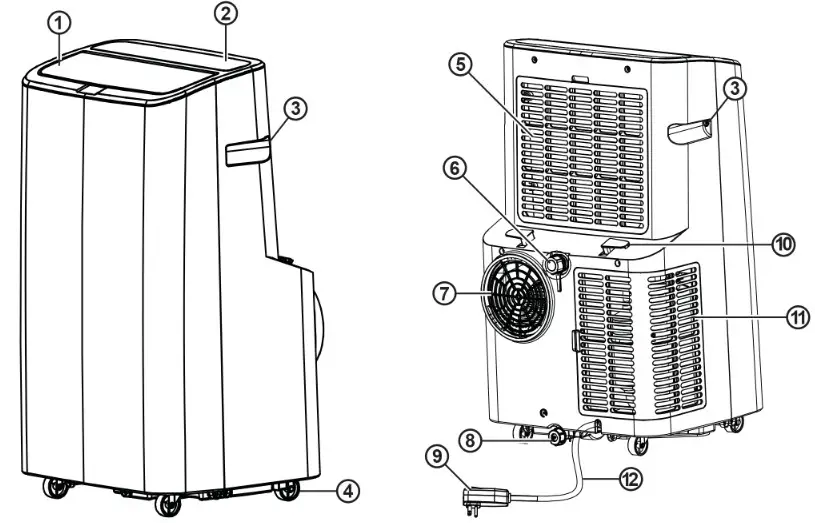 1
2
3
4
5
3
6
10
7
11
8
9
12